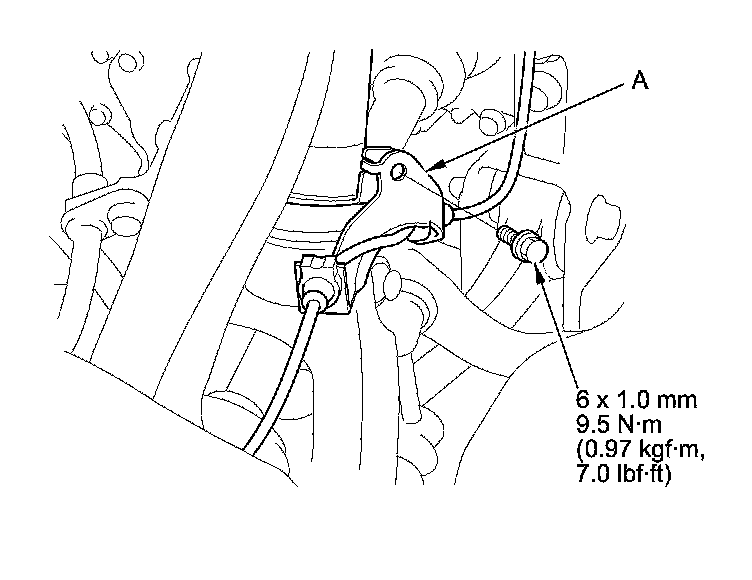 A

6 x 1.0 mm
9.5 N·m
(0.97 kgf·m,
7.0 lbf·ft)