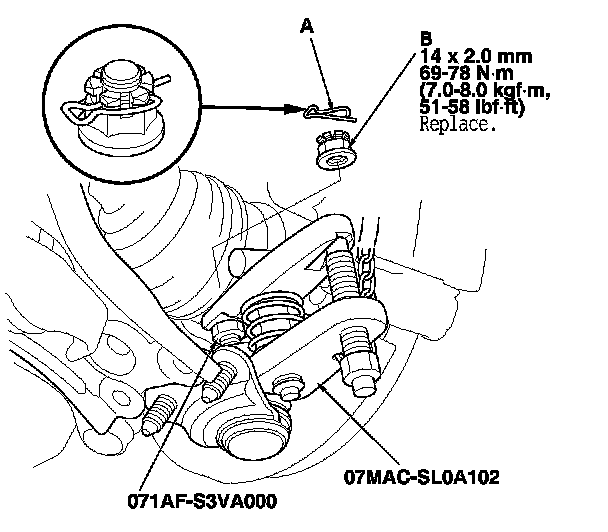 A

B
14 x 2.0 mm
69-78 N·m
(7.0-8.0 kgf·m,
51-58 lbf·ft)
Replace.

07MAC-SL0A102

071AF-S3VA000