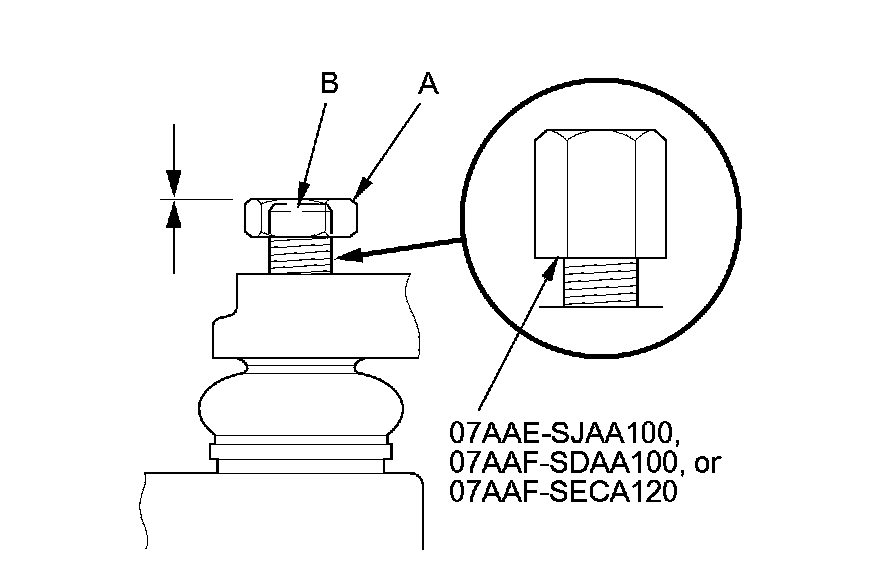 B
A

07AAE-SJAA100,
07AAF-SDAA100, or
07AAF-SECA120