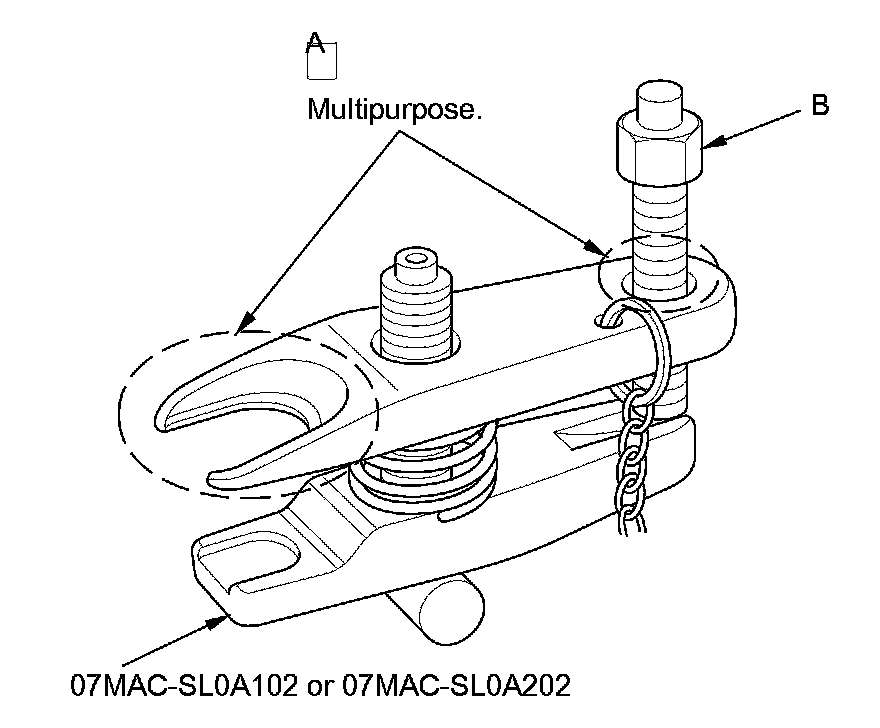 A
Multipurpose.
B
07MAC-SL0A102 or 07MAC-SL0A202