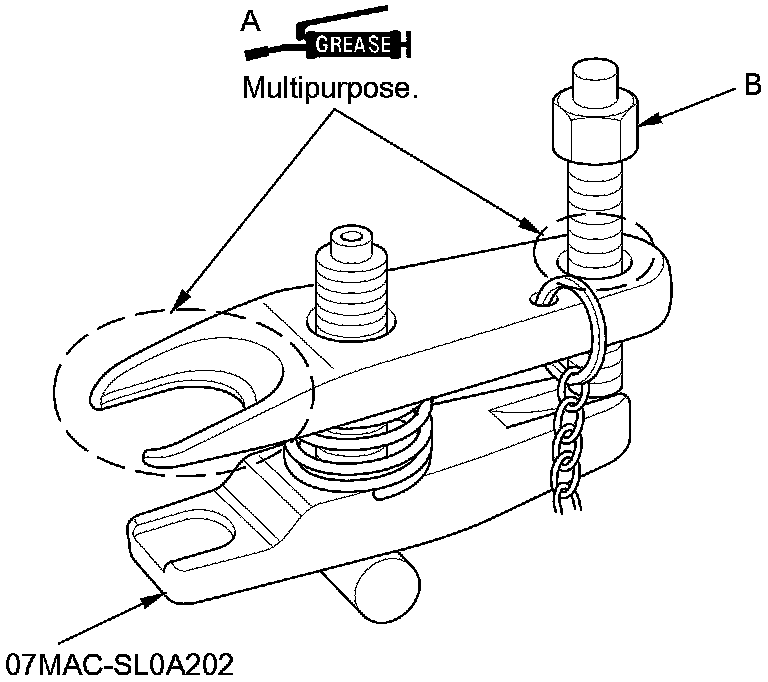 A
GREASE
Multipurpose.
B
07MAC-SL0A202