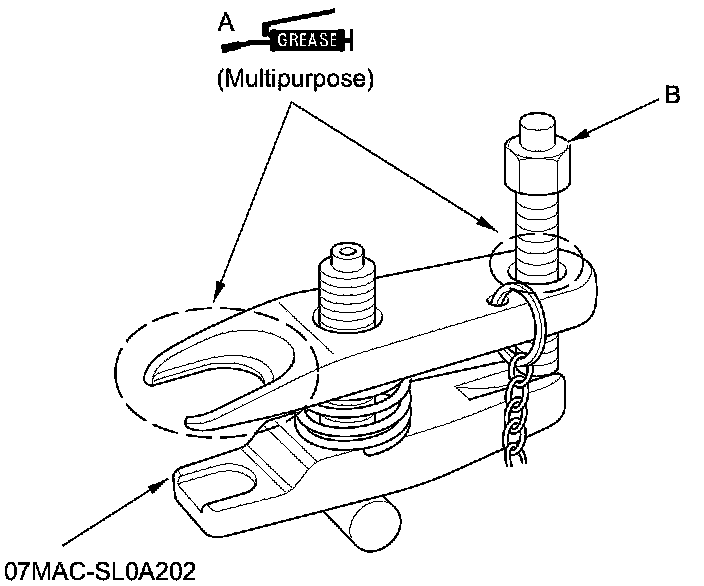 A
GREASE
(Multipurpose)
B
07MAC-SL0A202