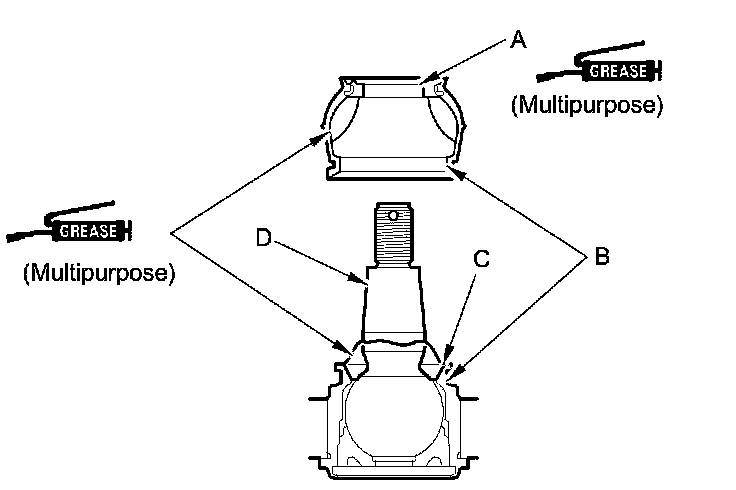 A

GREASE

(Multipurpose)

GREASE

(Multipurpose)

D

C

B