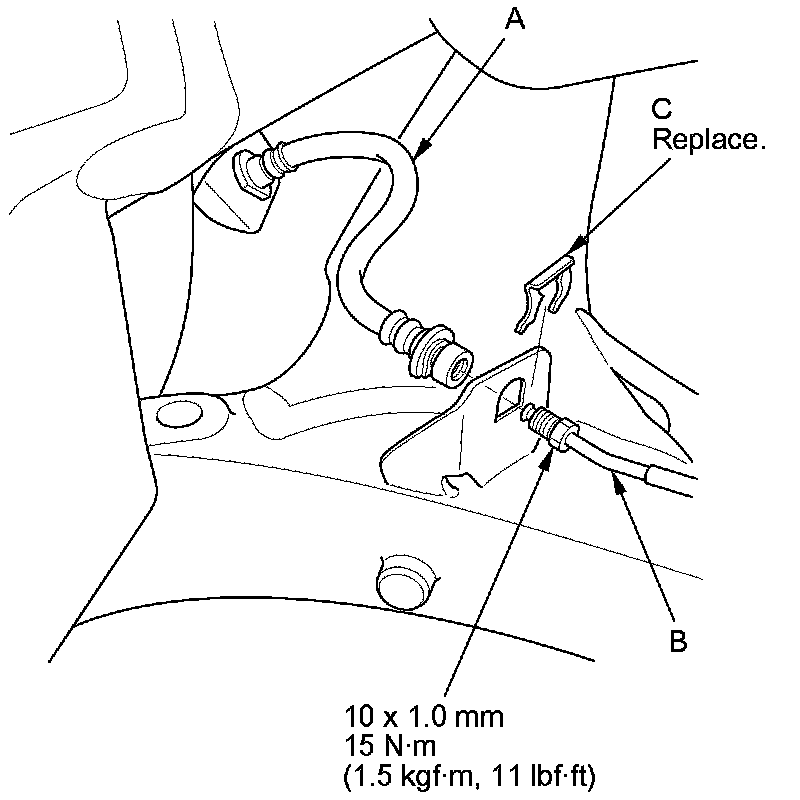 A

C
Replace.

B

10 x 1.0 mm
15 N·m
(1.5 kgf·m, 11 lbf·ft)