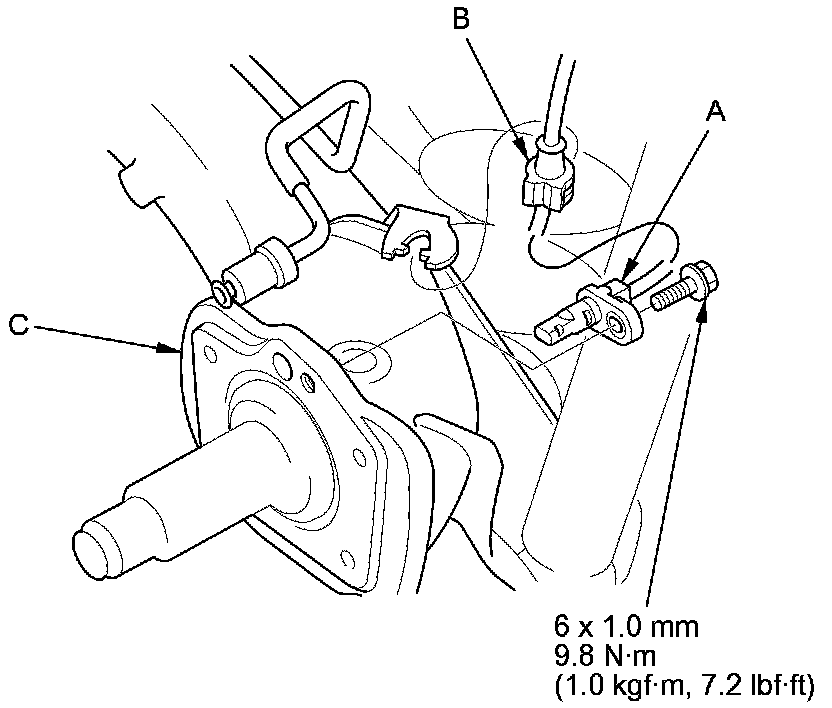 B

A

C

6 x 1.0 mm
9.8 N·m
(1.0 kgf·m, 7.2 lbf·ft)