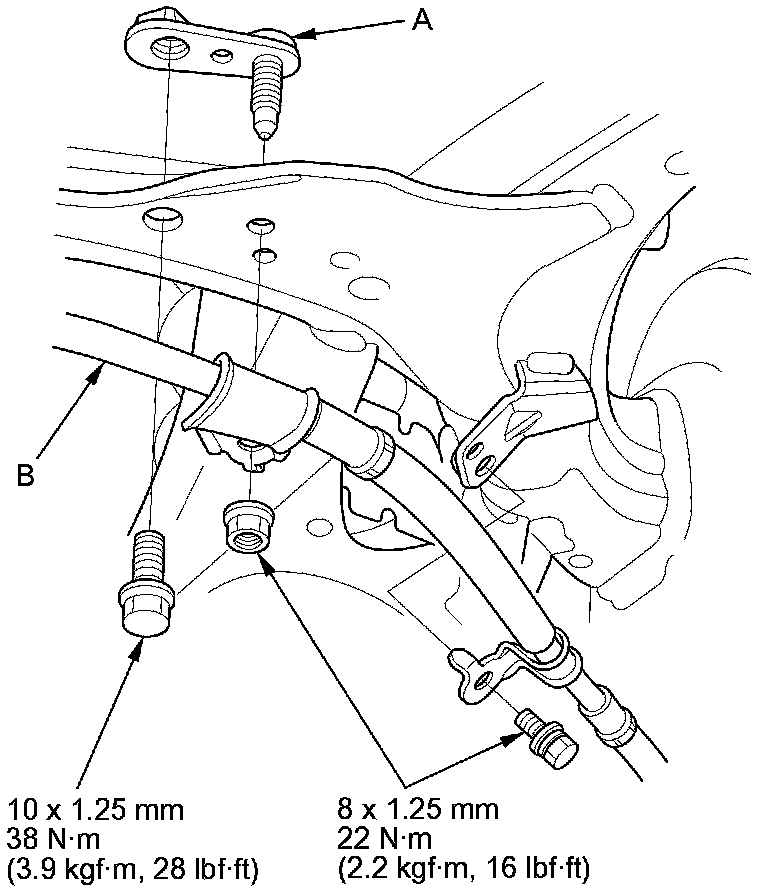 A

B

10 x 1.25 mm
38 N·m
(3.9 kgf·m, 28 lbf·ft)

8 x 1.25 mm
22 N·m
(2.2 kgf·m, 16 lbf·ft)