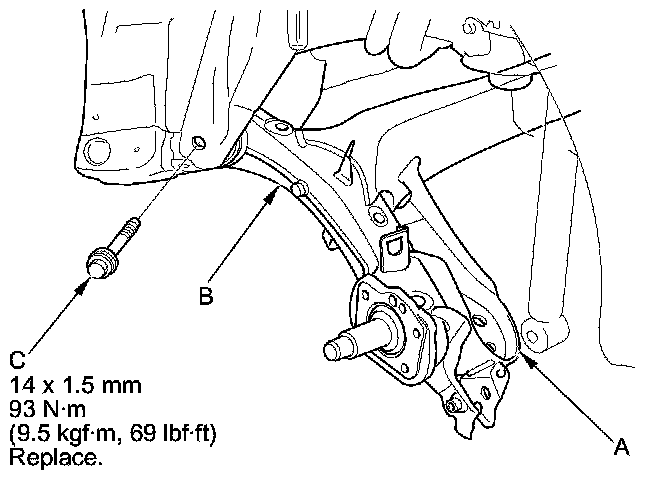 B

C
14 x 1.5 mm
93 N·m
(9.5 kgf·m, 69 lbf·ft)
Replace.

A