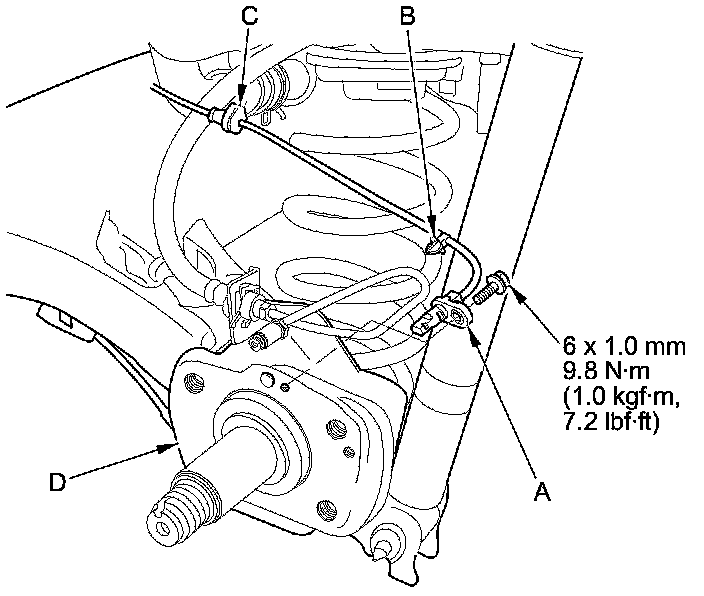 C

B

6 x 1.0 mm
9.8 N·m
(1.0 kgf·m,
7.2 lbf·ft)

D

A