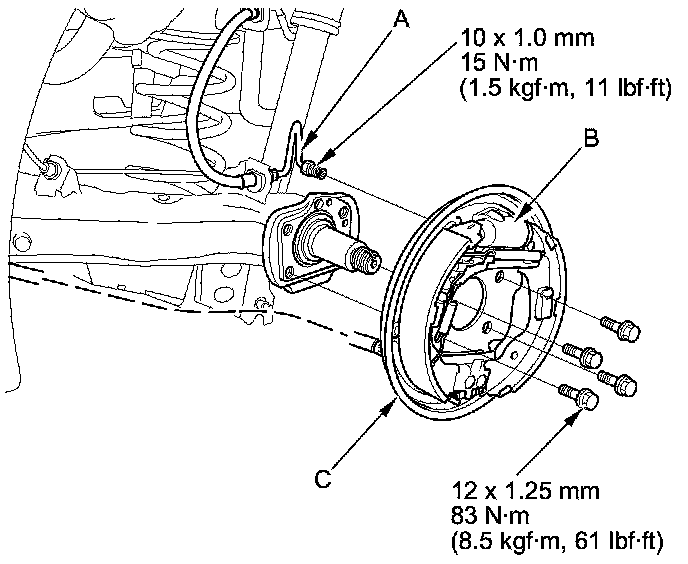 A

10 x 1.0 mm
15 N·m
(1.5 kgf·m, 11 lbf·ft)

B

C

12 x 1.25 mm
83 N·m
(8.5 kgf·m, 61 lbf·ft)