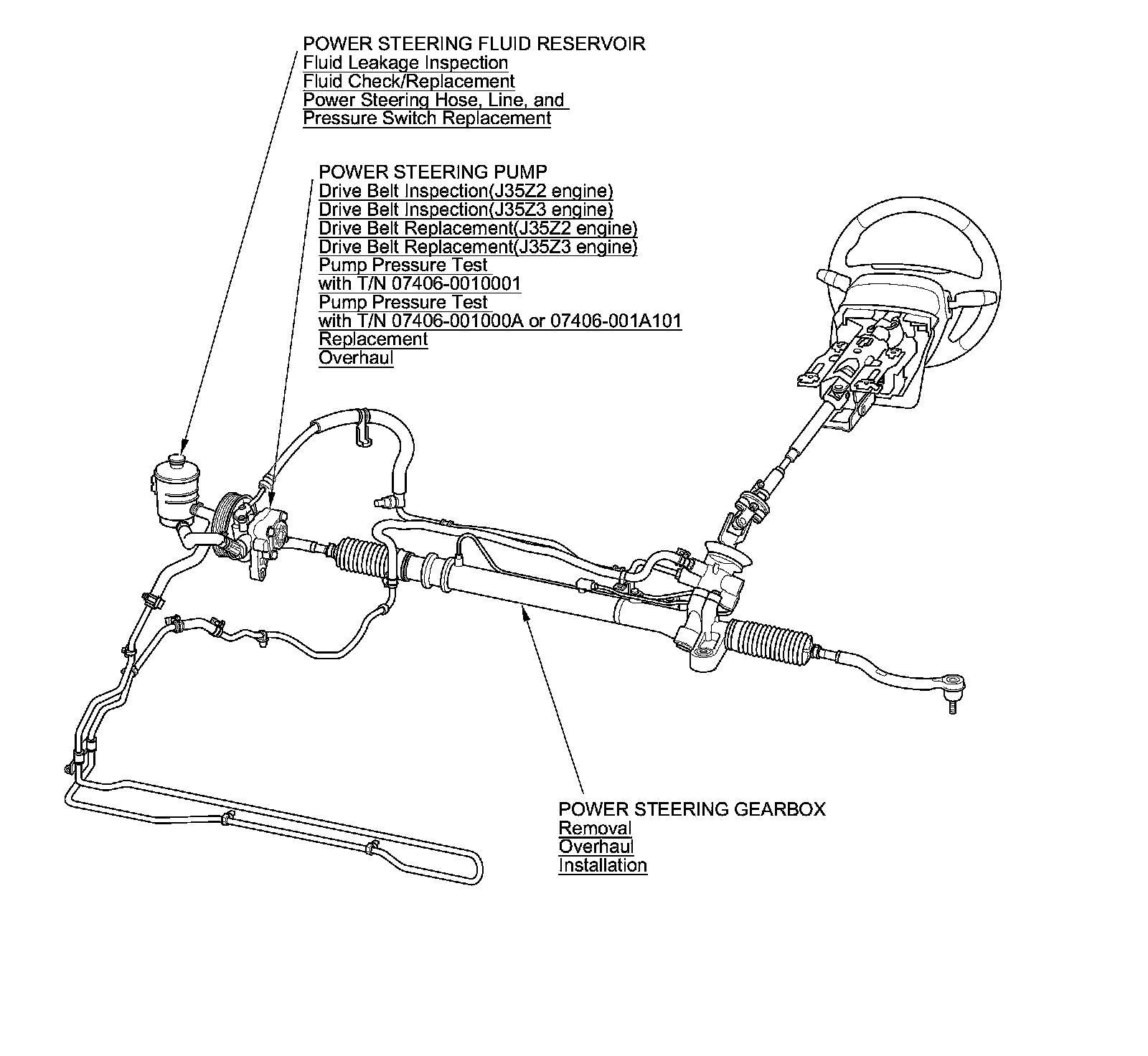 POWER STEERING FLUID RESERVOIR
Fluid Leakage Inspection
Fluid Check/Replacement
Power Steering Hose, Line, and Pressure Switch Replacement

POWER STEERING PUMP
Drive Belt Inspection(J35Z2 engine)
Drive Belt Inspection(J35Z3 engine)
Drive Belt Replacement(J35Z2 engine)
Drive Belt Replacement(J35Z3 engine)
Pump Pressure Test with T/N 07406-0010001
Pump Pressure Test with T/N 07406-001000A or 07406-001A101
Replacement
Overhaul

POWER STEERING GEARBOX
Removal
Overhaul
Installation