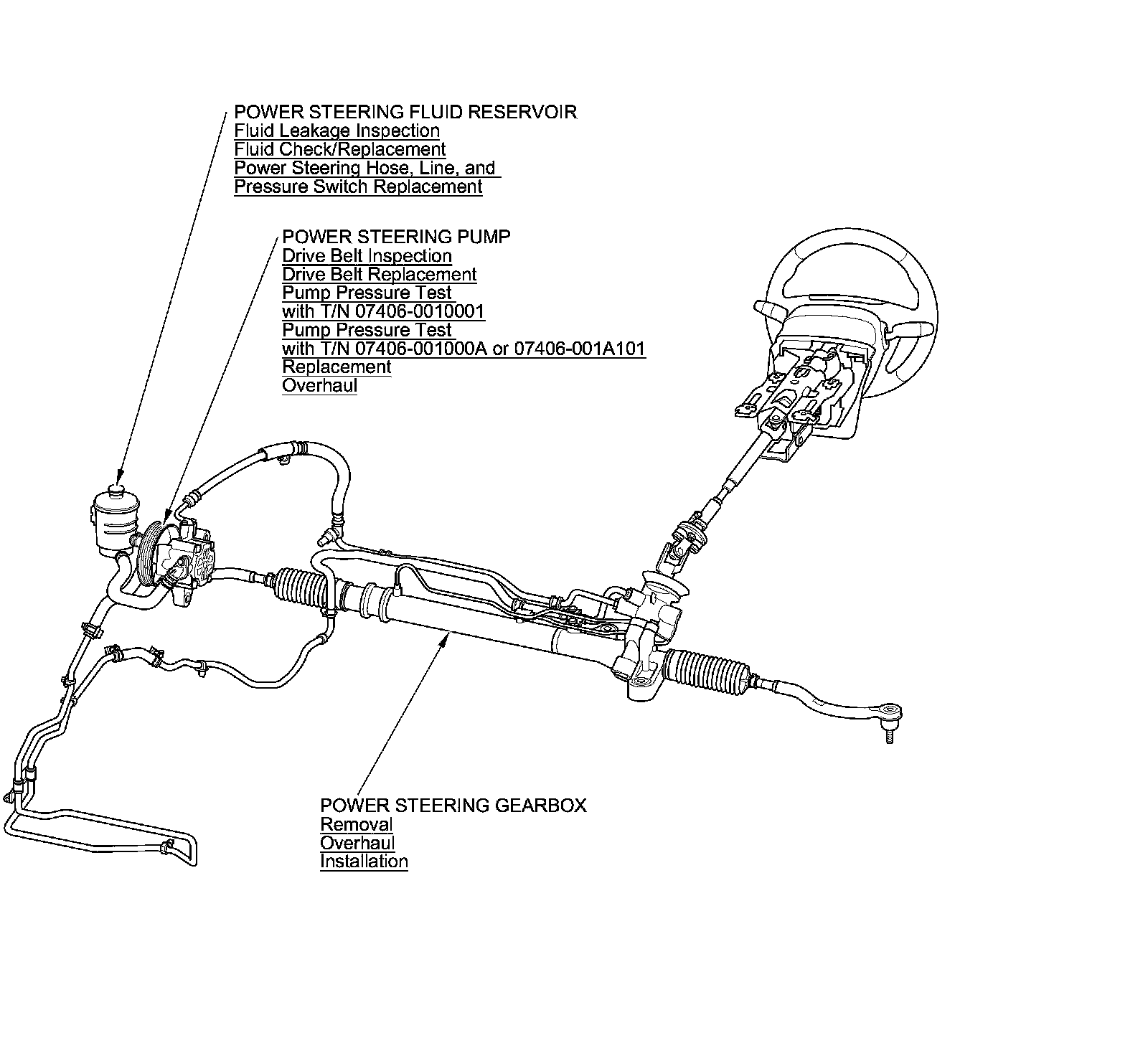 POWER STEERING FLUID RESERVOIR
Fluid Leakage Inspection
Fluid Check/Replacement
Power Steering Hose, Line, and Pressure Switch Replacement

POWER STEERING PUMP
Drive Belt Inspection
Drive Belt Replacement
Pump Pressure Test with T/N 07406-0010001
Pump Pressure Test with T/N 07406-001000A or 07406-001A101
Replacement
Overhaul

POWER STEERING GEARBOX
Removal
Overhaul
Installation