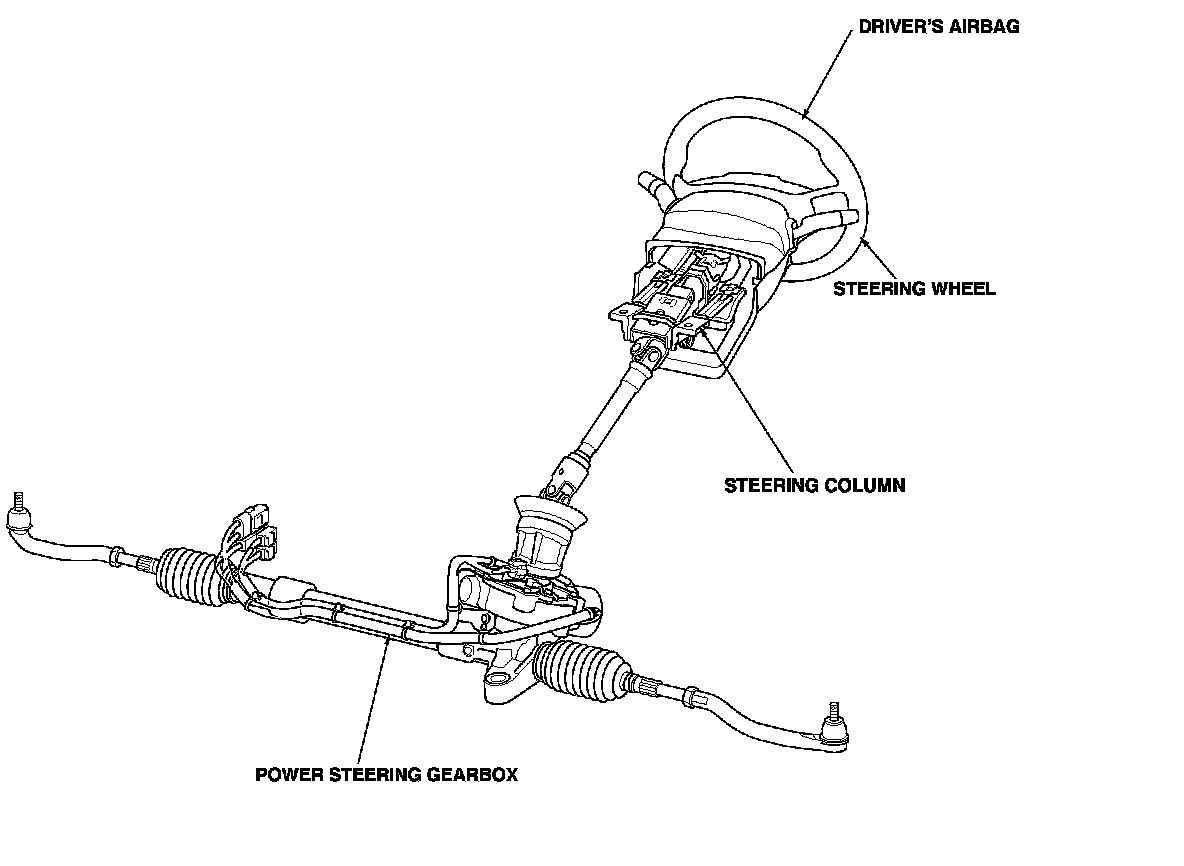 DRIVER'S AIRBAG

STEERING WHEEL

STEERING COLUMN

POWER STEERING GEARBOX