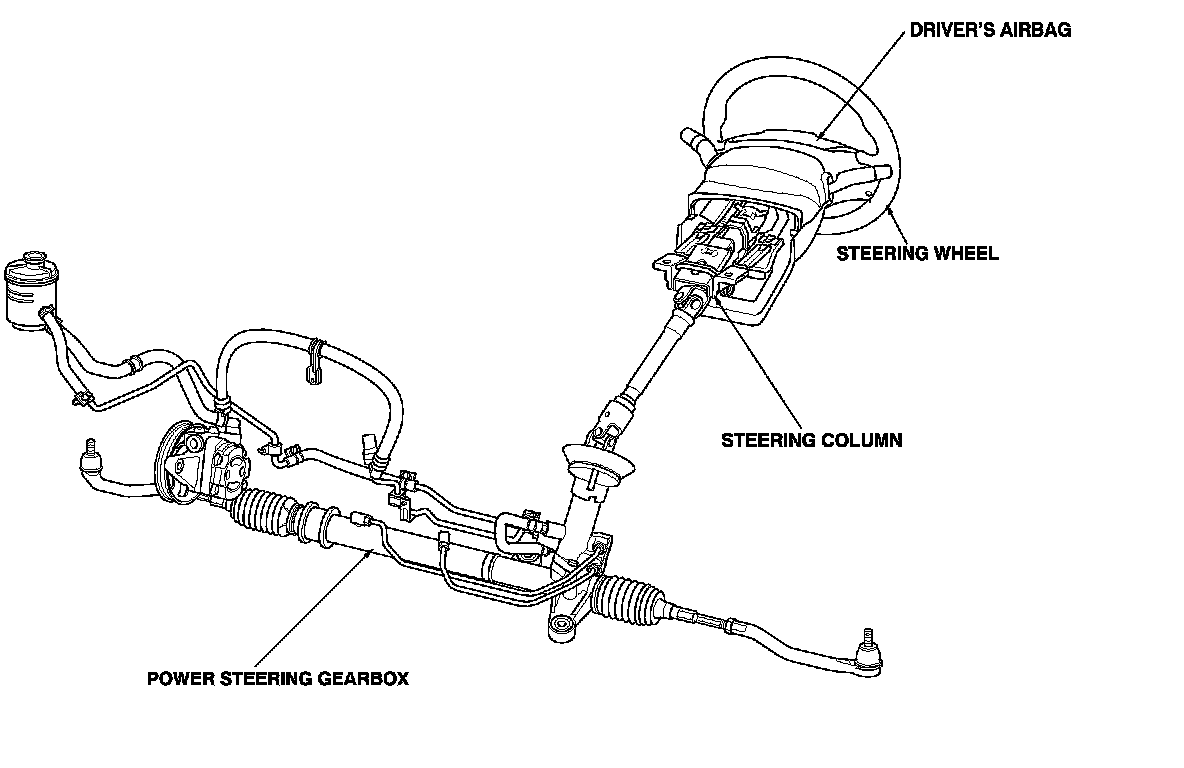 DRIVER'S AIRBAG

STEERING WHEEL

STEERING COLUMN

POWER STEERING GEARBOX