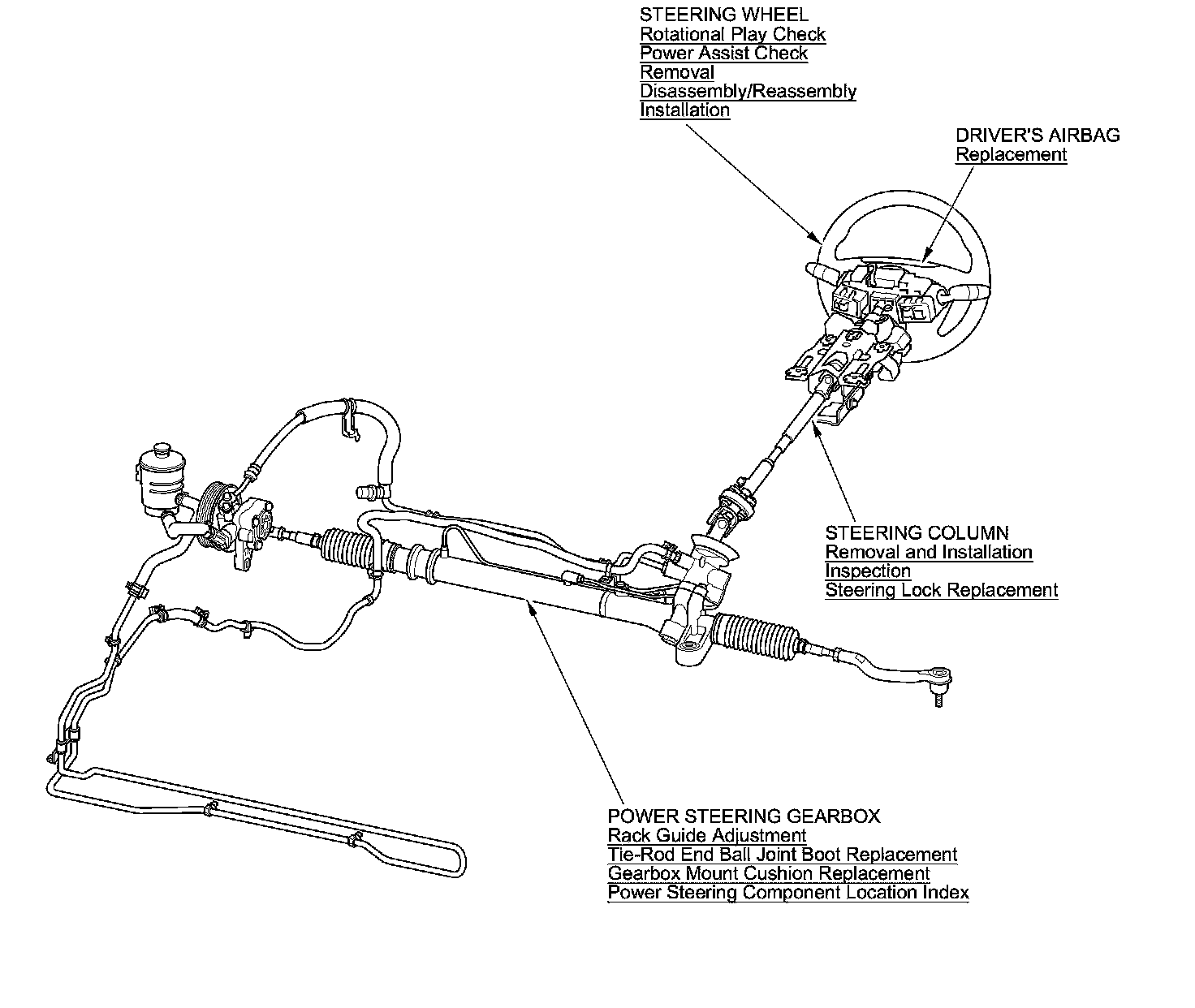 STEERING WHEEL
Rotational Play Check
Power Assist Check
Removal
Disassembly/Reassembly
Installation

DRIVER'S AIRBAG
Replacement

STEERING COLUMN
Removal and Installation
Inspection
Steering Lock Replacement

POWER STEERING GEARBOX
Rack Guide Adjustment
Tie-Rod End Ball Joint Boot Replacement
Gearbox Mount Cushion Replacement
Power Steering Component Location Index