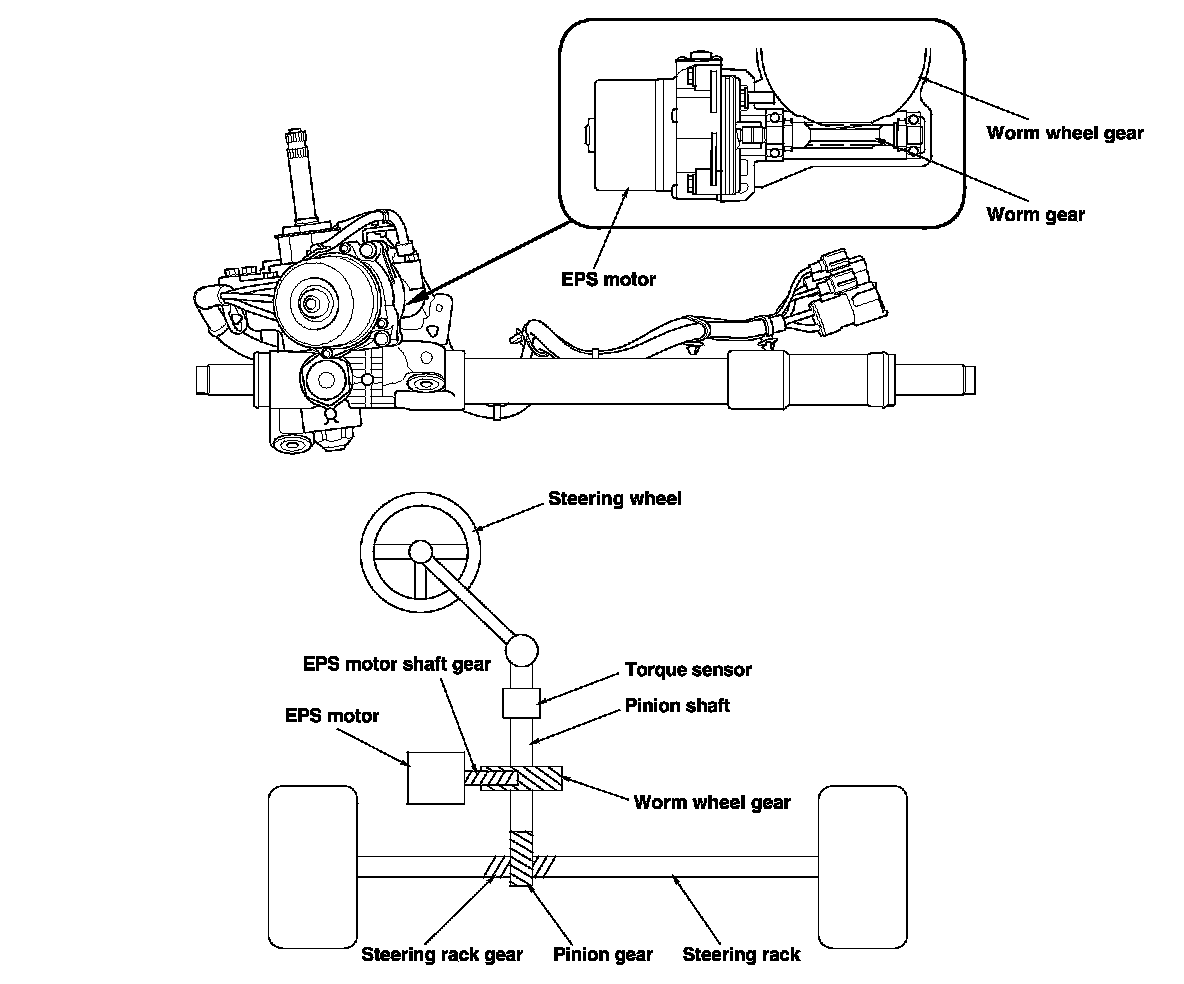 Worm wheel gear
Worm gear
EPS motor
Steering wheel
EPS motor shaft gear
Torque sensor
Pinion shaft
EPS motor
Worm wheel gear
Steering rack gear
Pinion gear
Steering rack