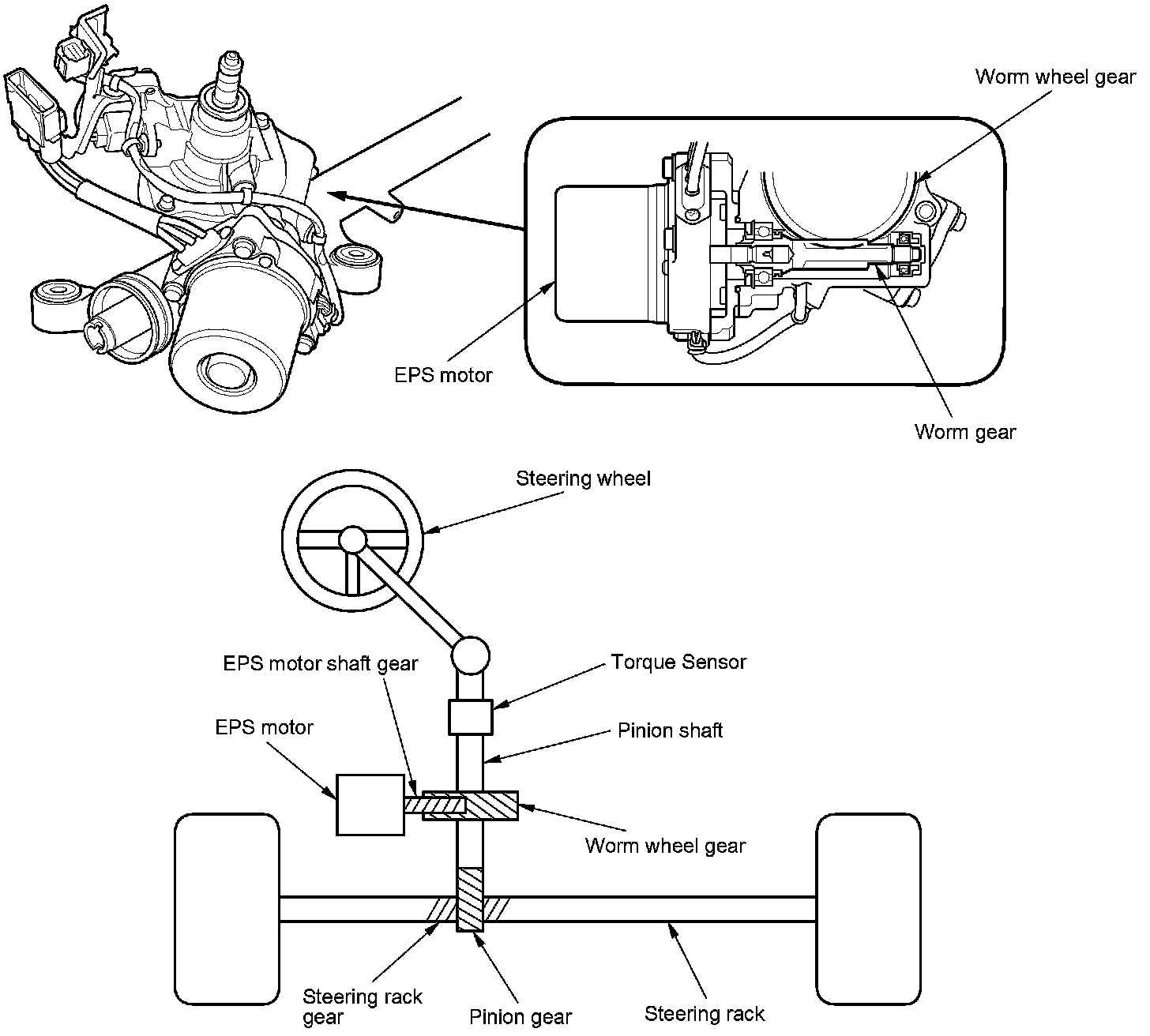 Worm wheel gear

EPS motor

Worm gear

Steering wheel

EPS motor shaft gear

Torque Sensor

EPS motor

Pinion shaft

Worm wheel gear

Steering rack gear

Pinion gear

Steering rack