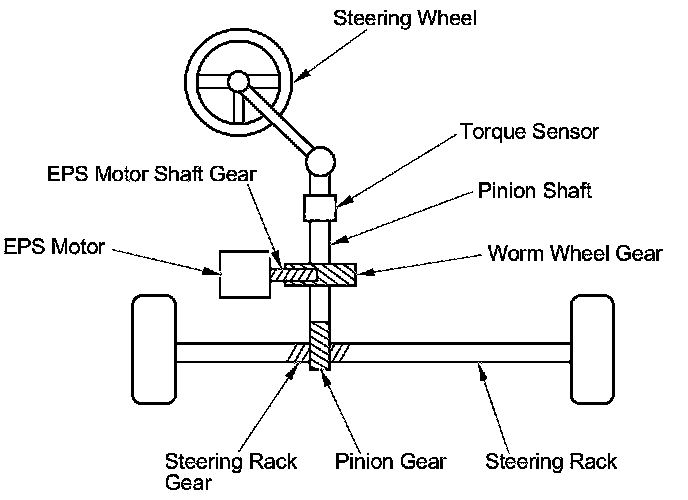 Steering Wheel

Torque Sensor

EPS Motor Shaft Gear

Pinion Shaft

EPS Motor

Worm Wheel Gear

Steering Rack Gear

Pinion Gear

Steering Rack