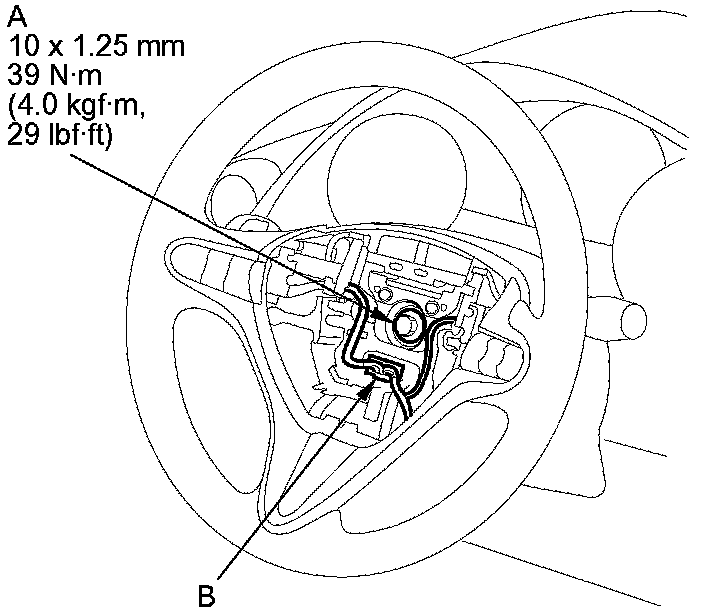 A
10 x 1.25 mm
39 N·m
(4.0 kgf·m,
29 lbf·ft)

B