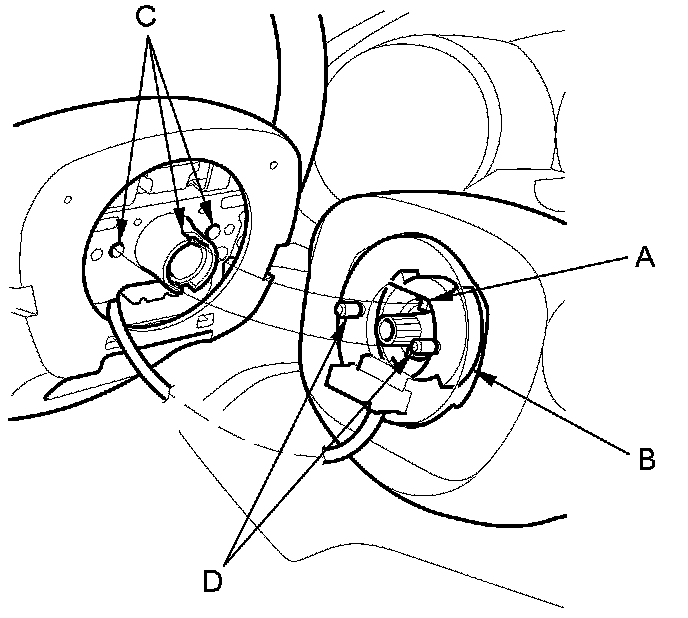 C
A
B
D