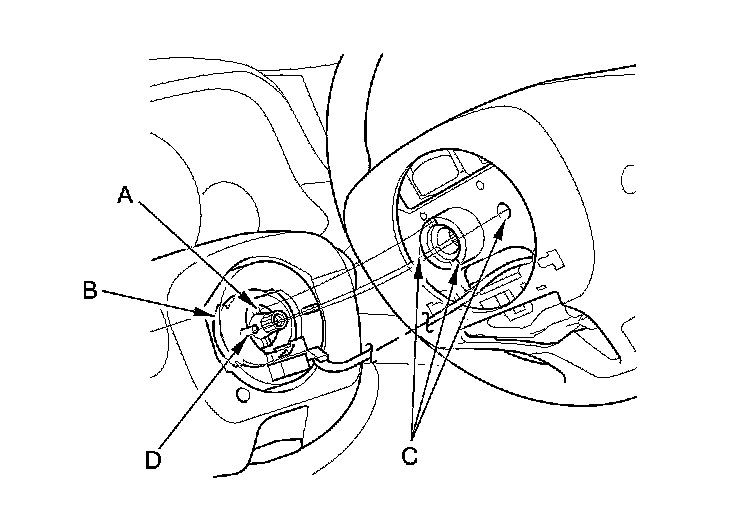 A
B
D
C