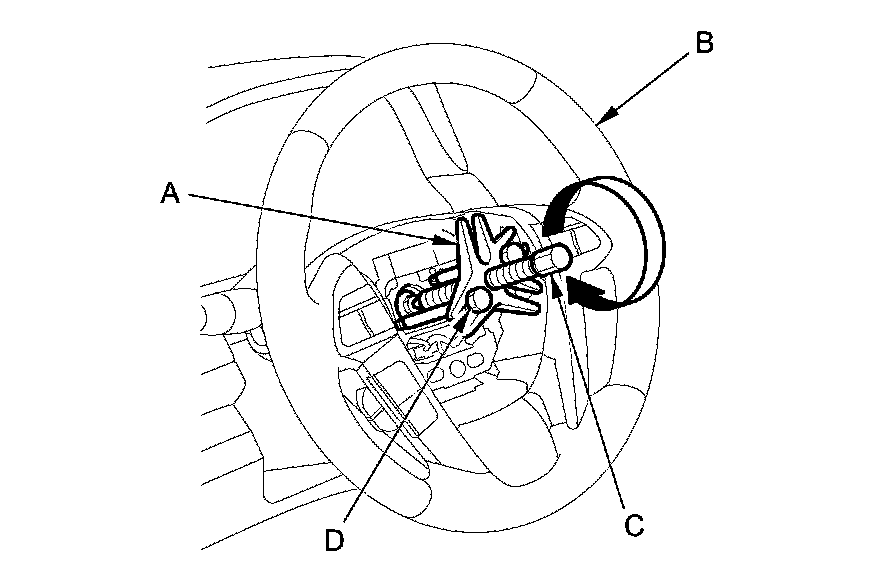 B
A
D
C