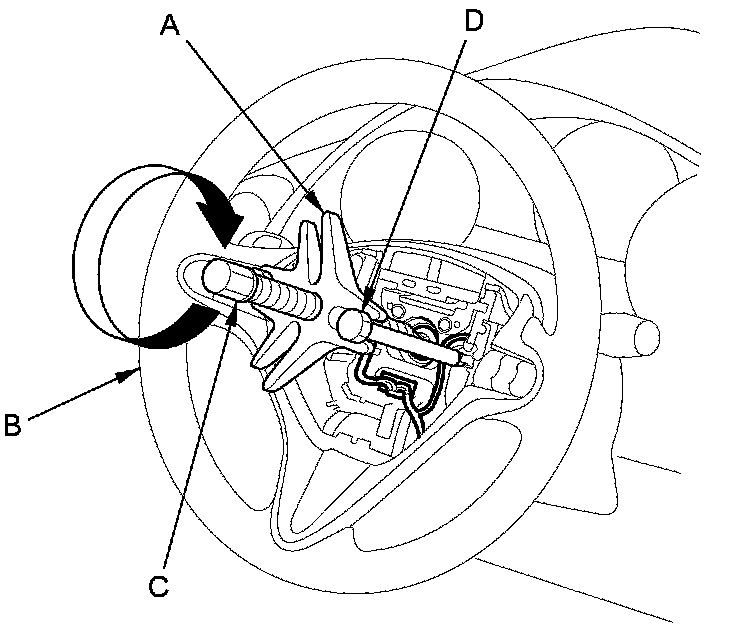 A
D
B
C