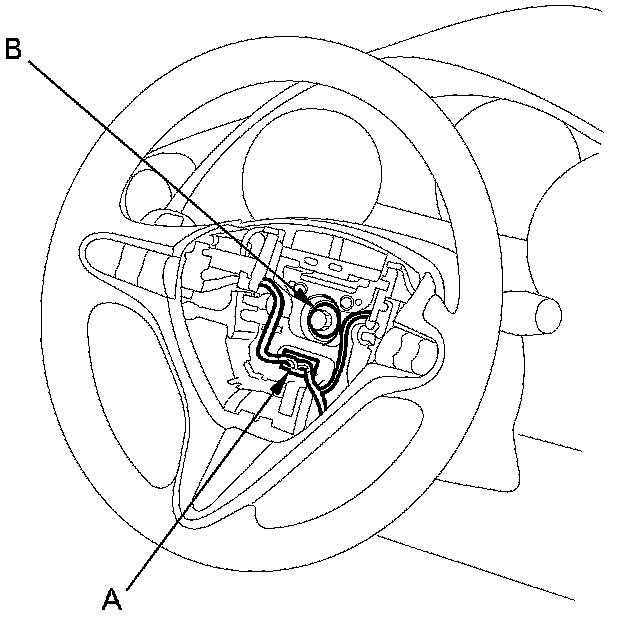 B

A