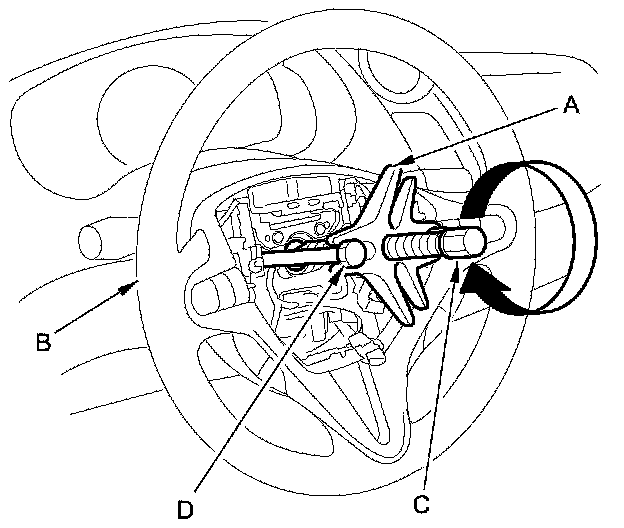 A
B
D
C