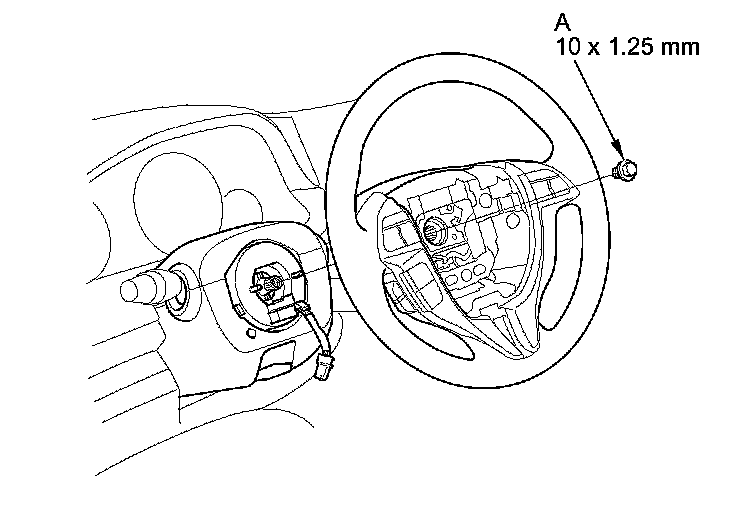 A
10 x 1.25 mm