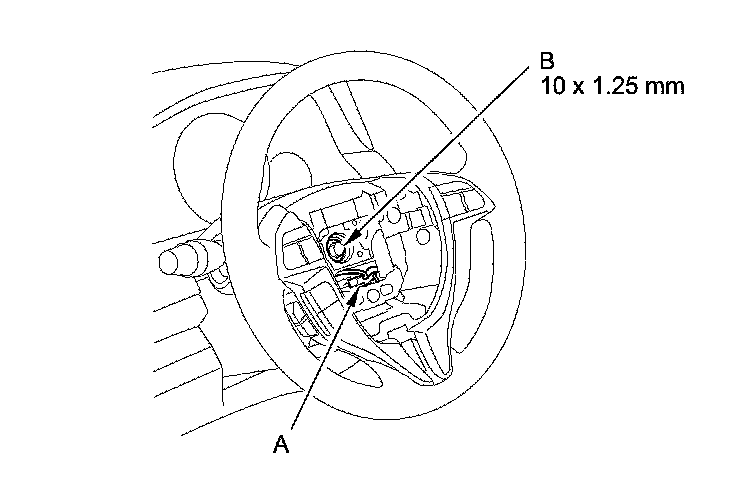 B
10 x 1.25 mm

A