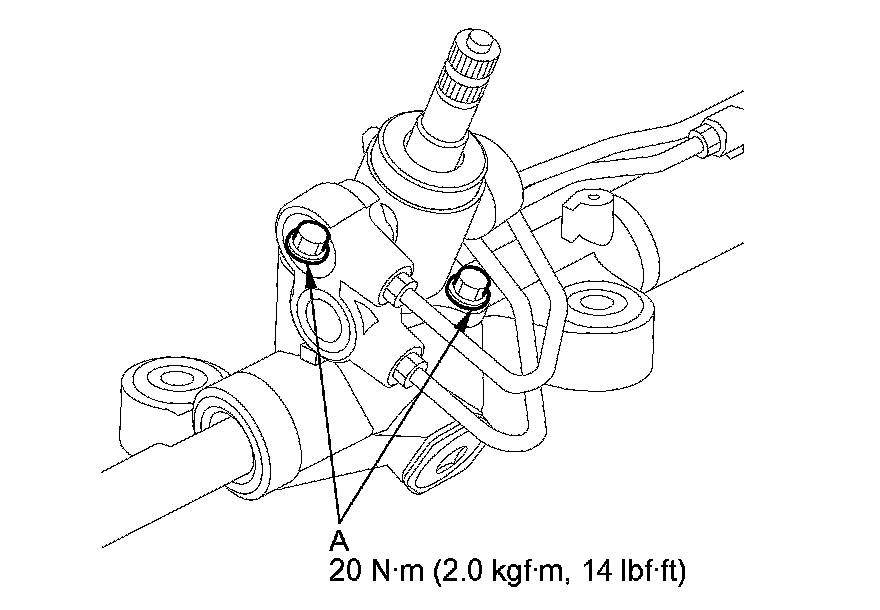 A
20 N·m (2.0 kgf·m, 14 lbf·ft)