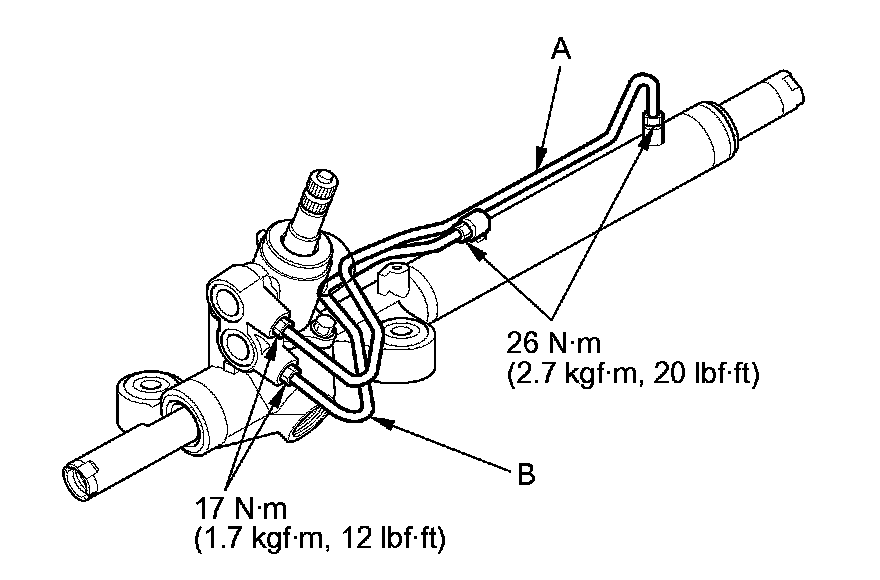 A

26 N·m
(2.7 kgf·m, 20 lbf·ft)

B

17 N·m
(1.7 kgf·m, 12 lbf·ft)