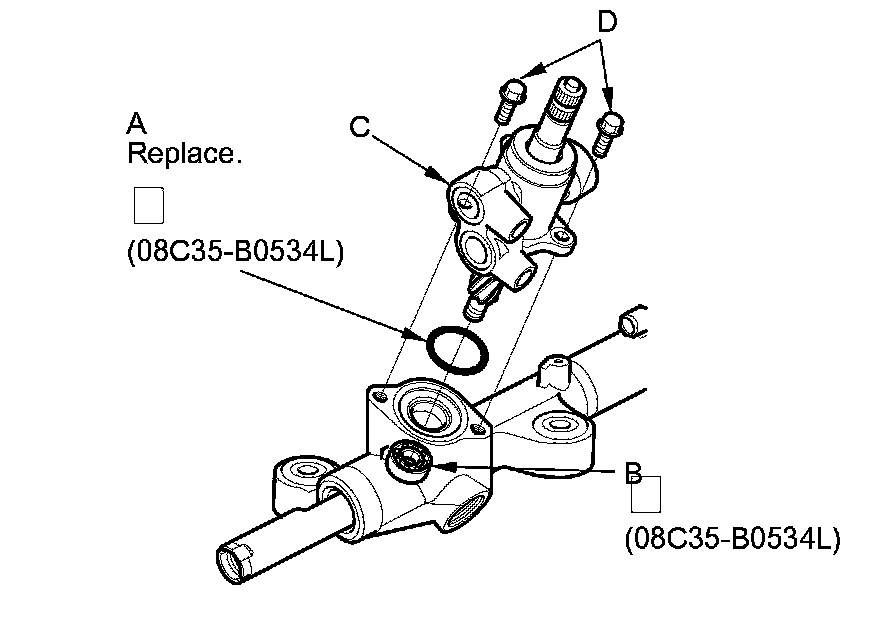 D

C

A
Replace.

(08C35-B0534L)

B

(08C35-B0534L)