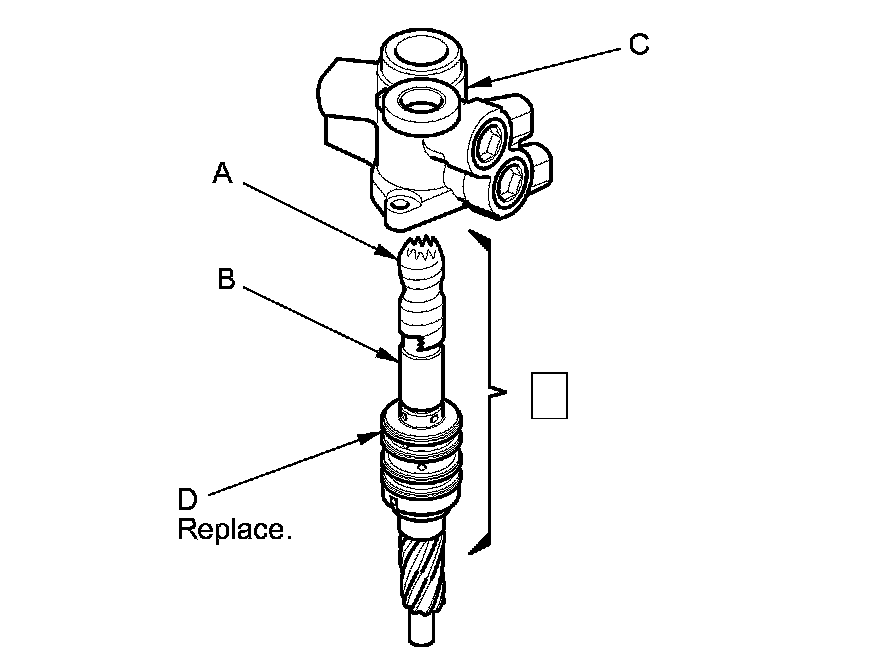 C

A

B

D
Replace.