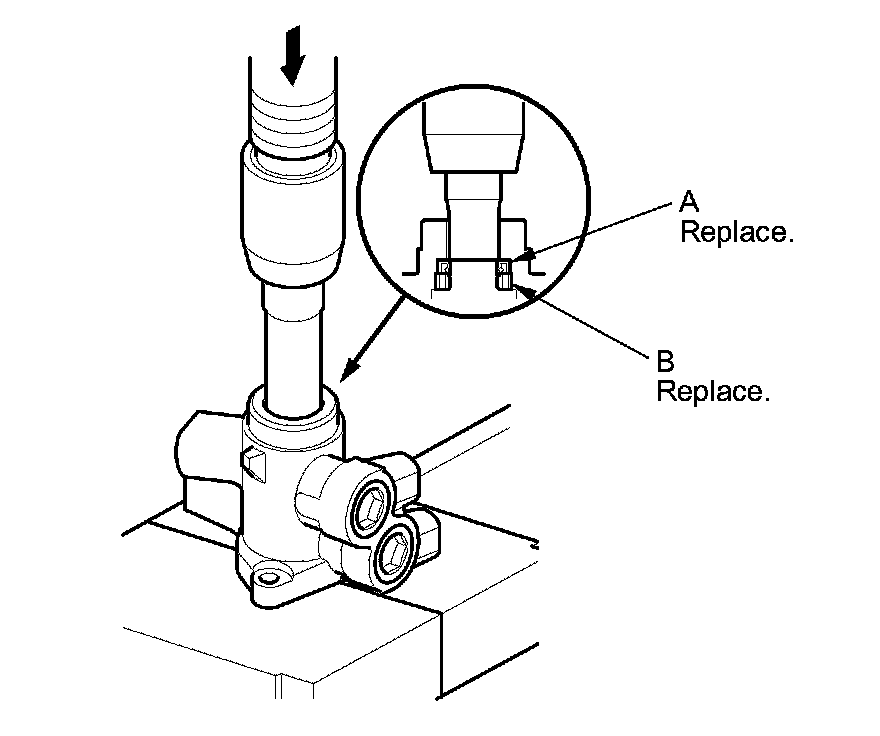 A
Replace.

B
Replace.