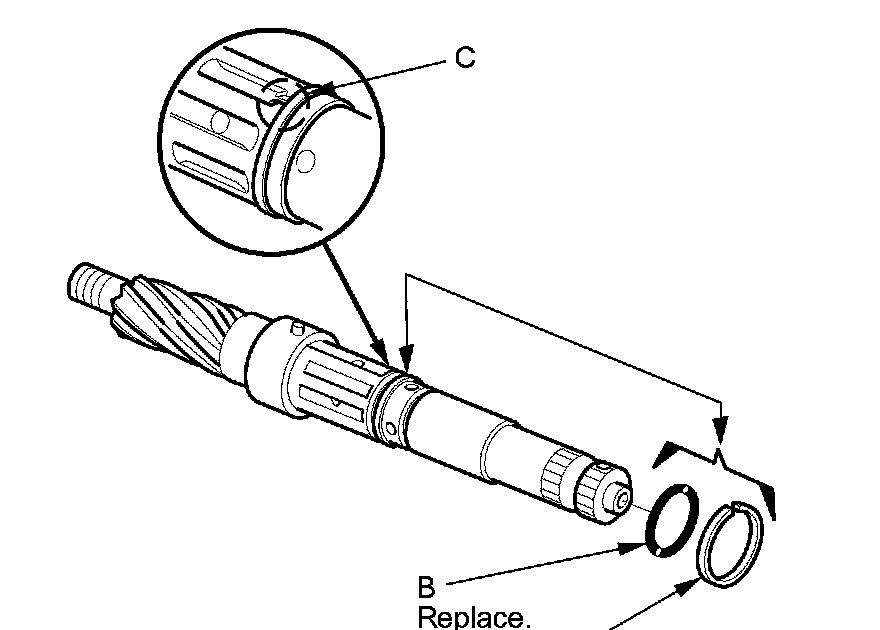 C

B
Replace.