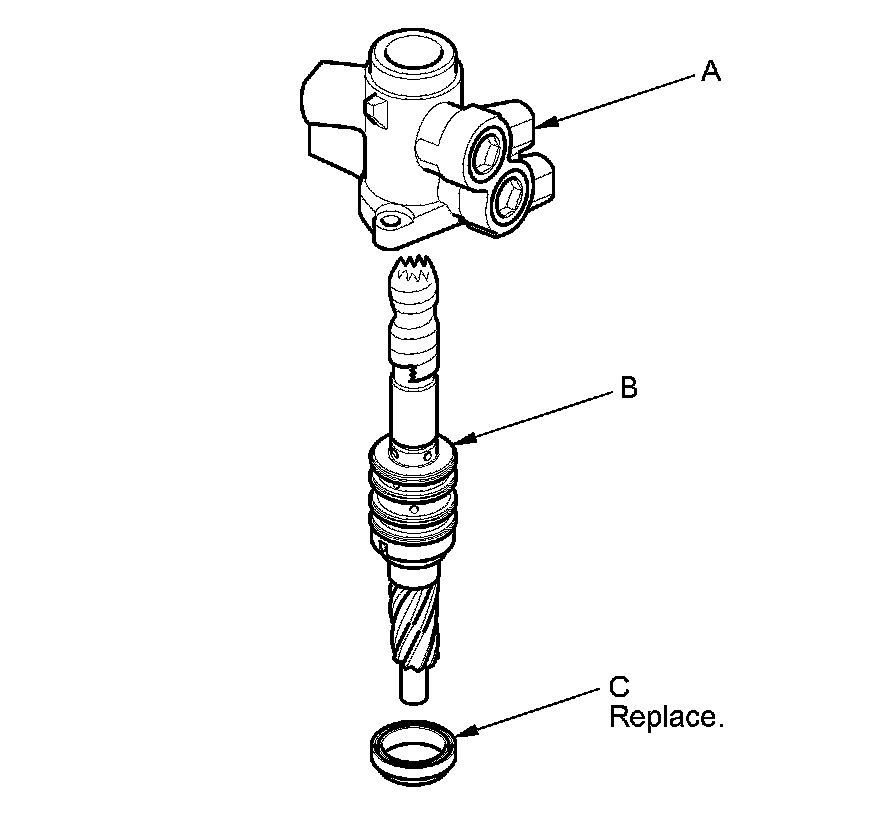 A

B

C
Replace.