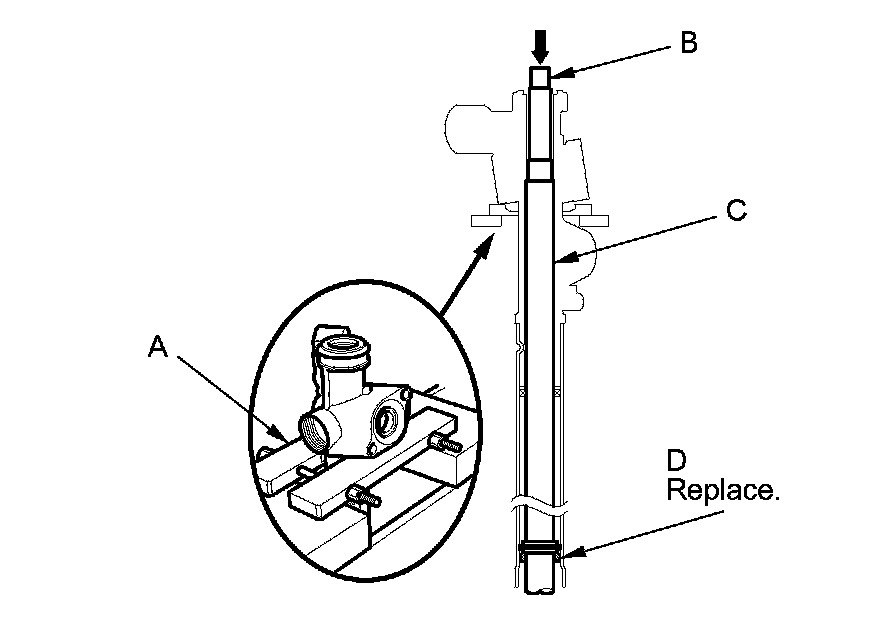 B

C

A

D
Replace.