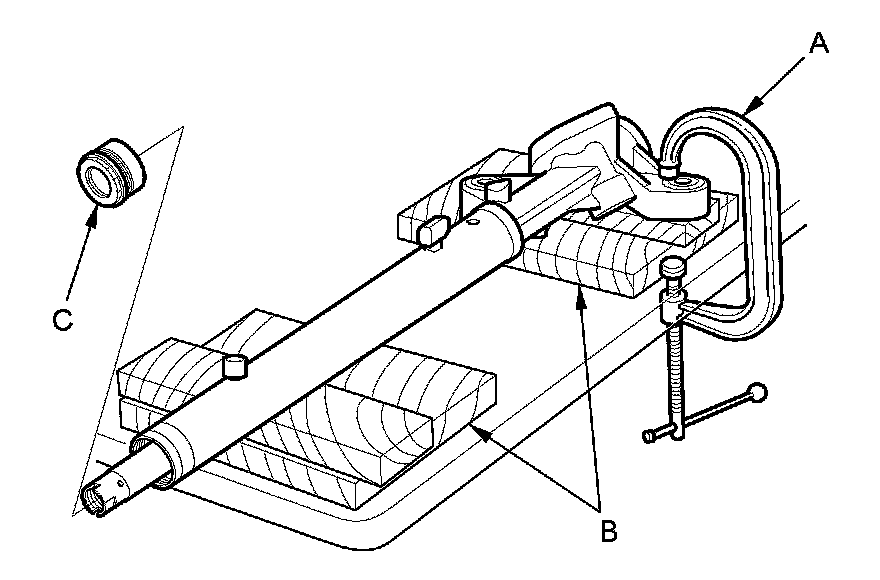 A

C

B