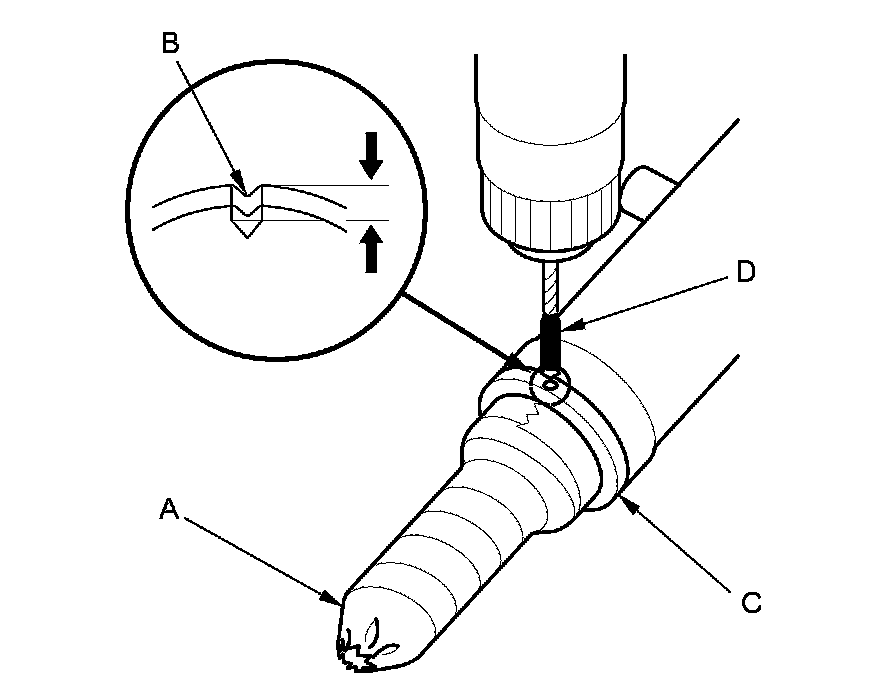 B
D
A
C