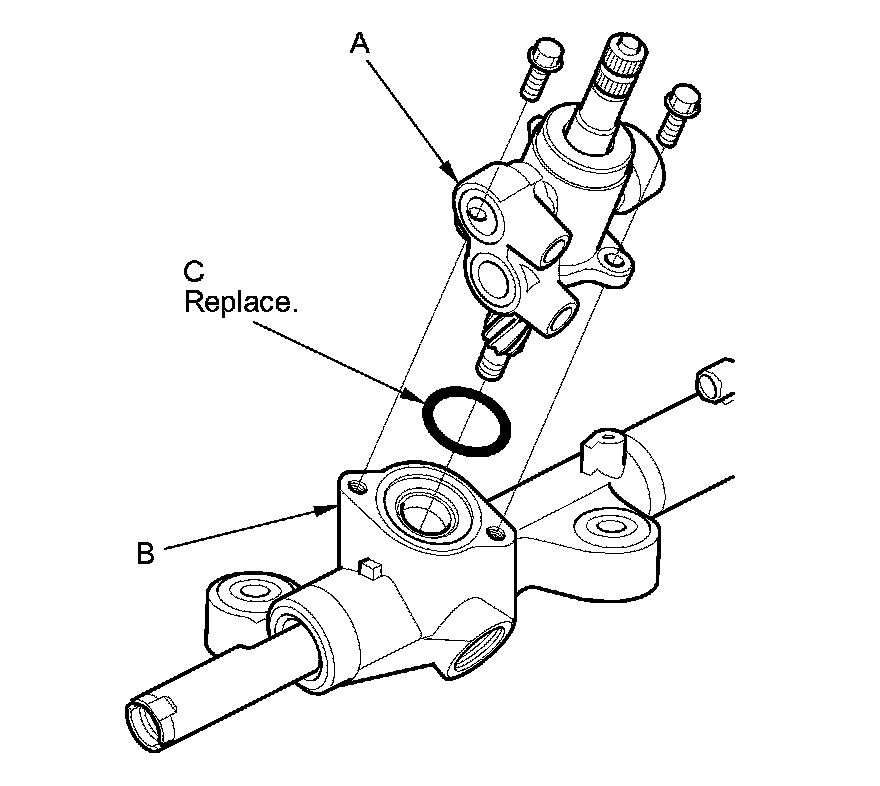 A

C
Replace.

B