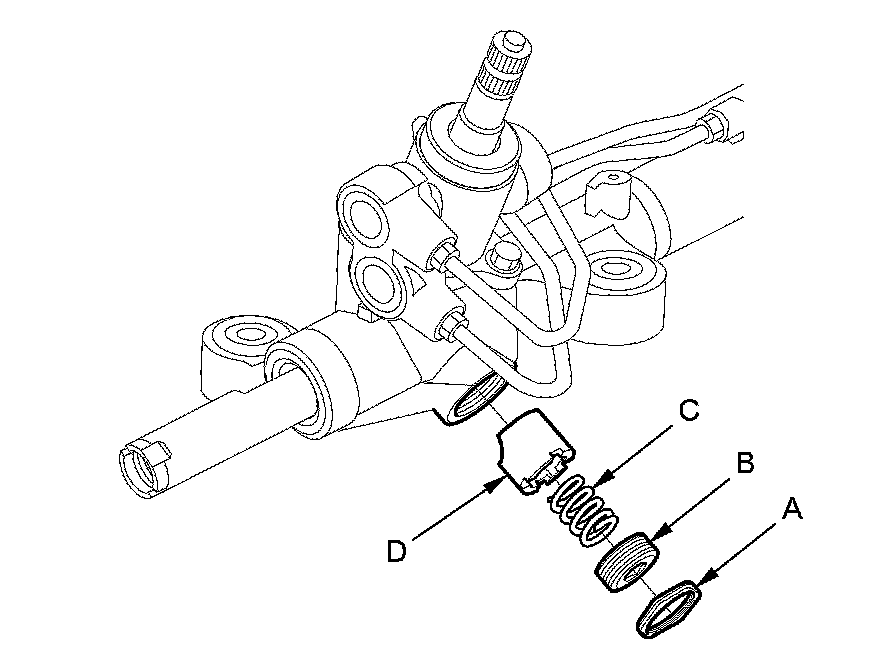 C
B
A
D