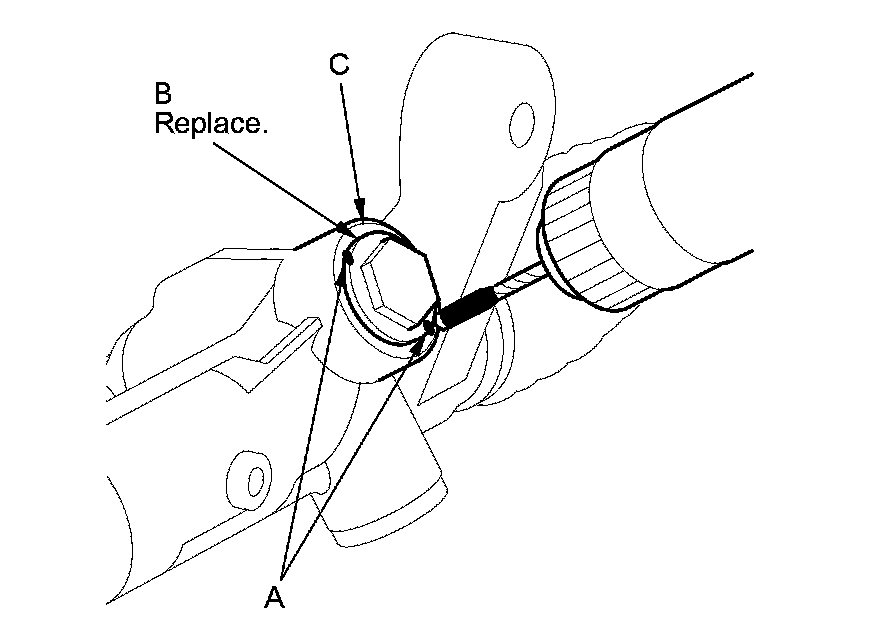 C
B
Replace.
A