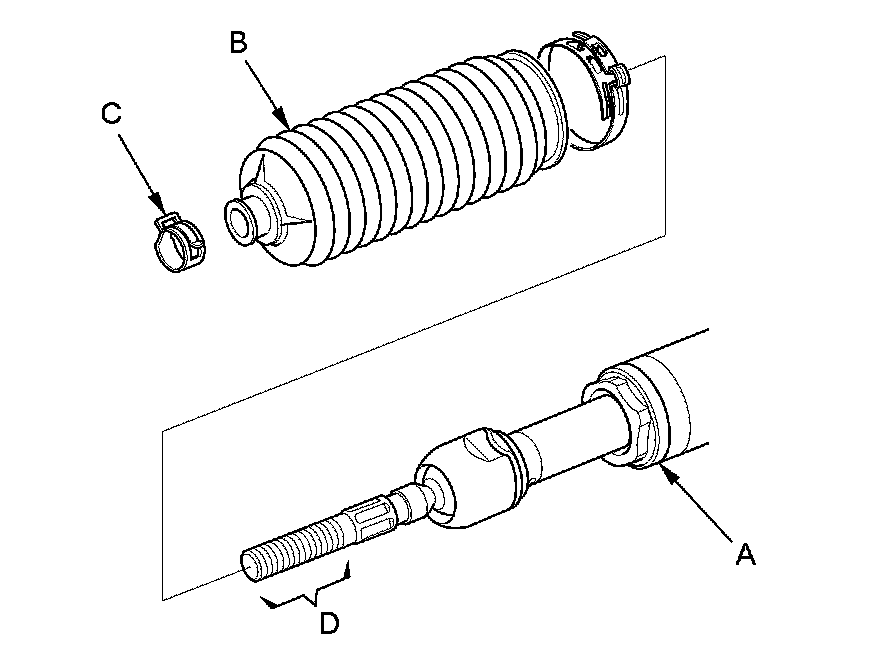 B
C
A
D