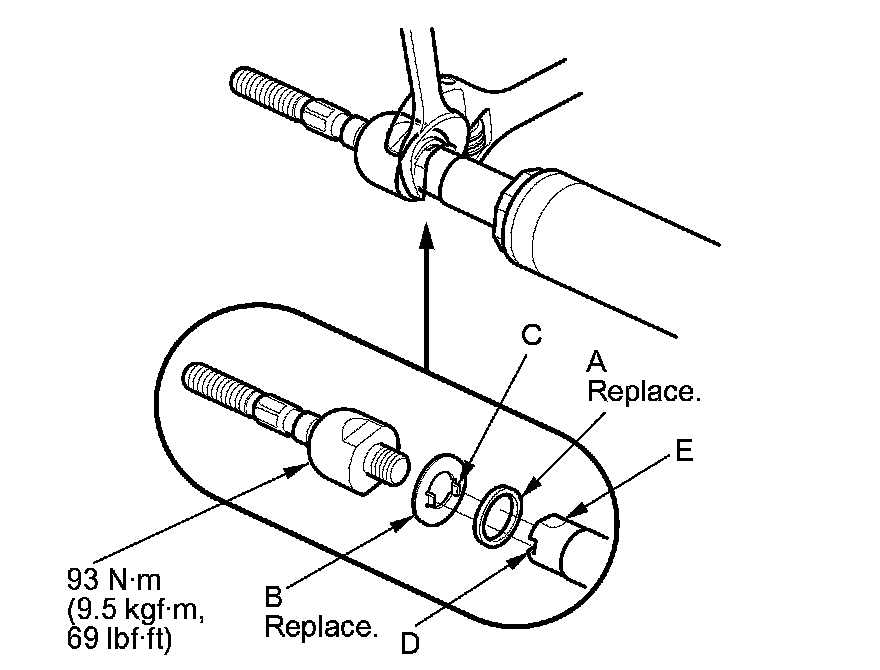 C

A
Replace.

E

93 N·m
(9.5 kgf·m,
69 lbf·ft)

B
Replace.

D