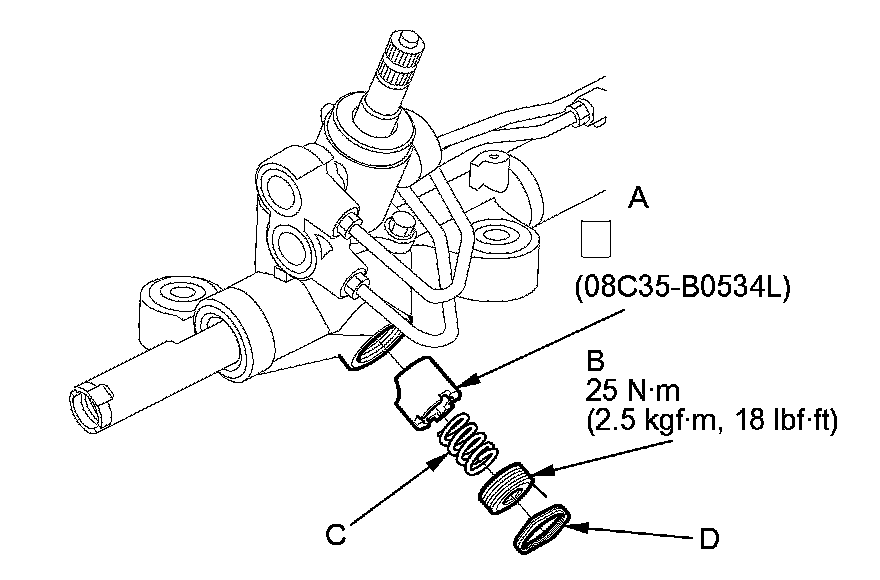 A

(08C35-B0534L)

B
25 N·m
(2.5 kgf·m, 18 lbf·ft)

C

D