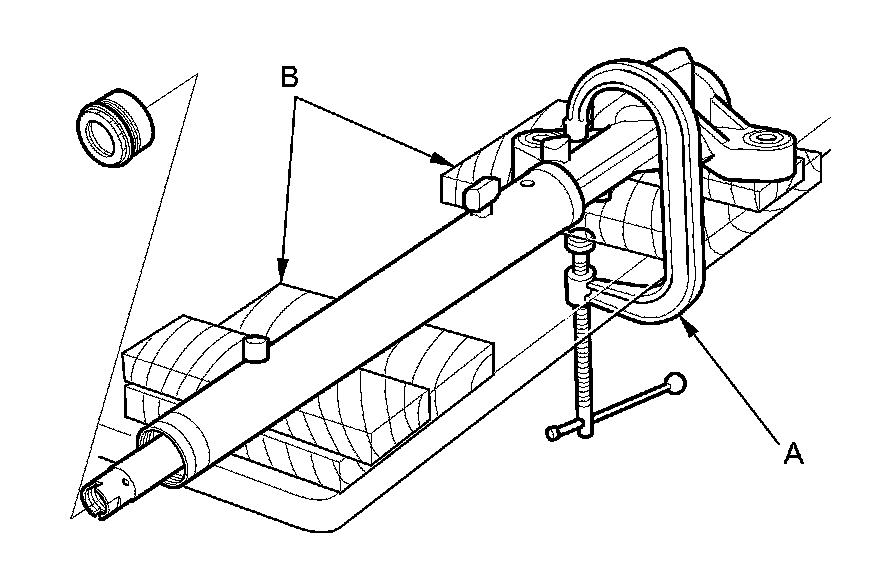 B

A