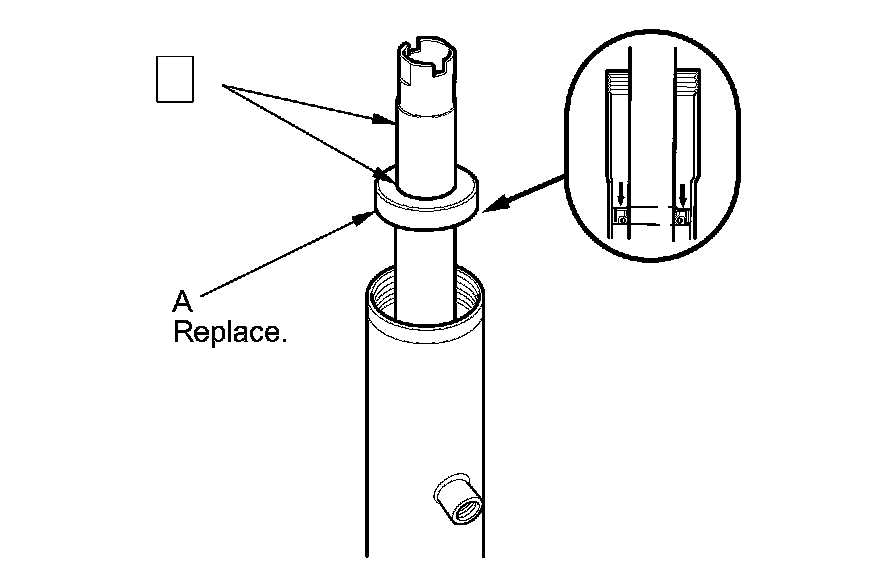 A
Replace.