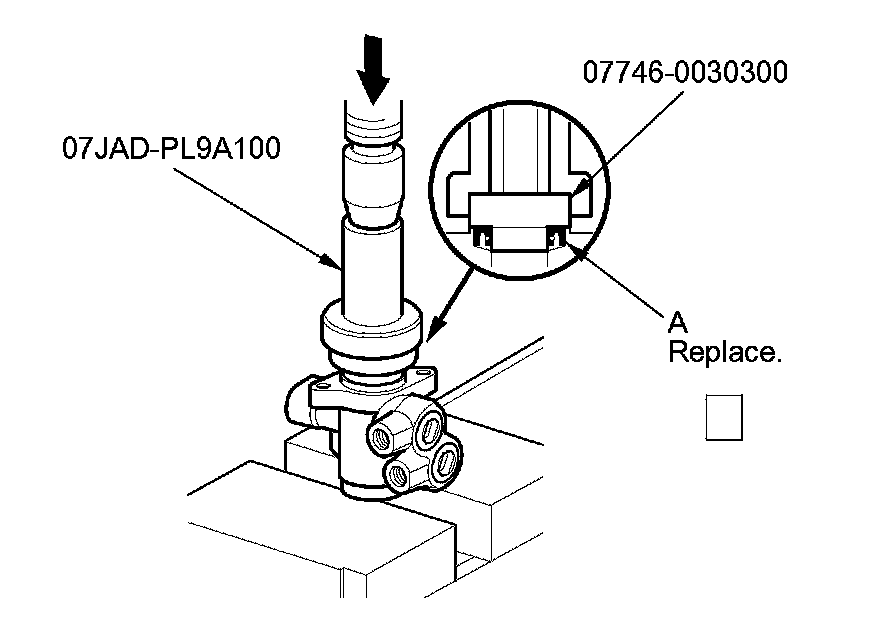 07746-0030300

07JAD-PL9A100

A
Replace.