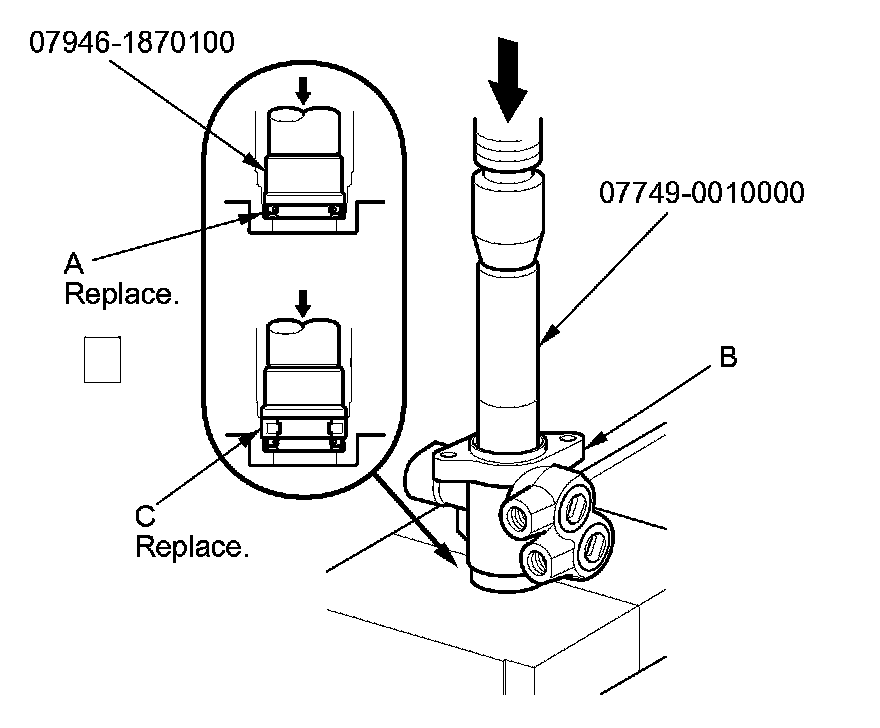 07946-1870100

07749-0010000

A
Replace.

B

C
Replace.